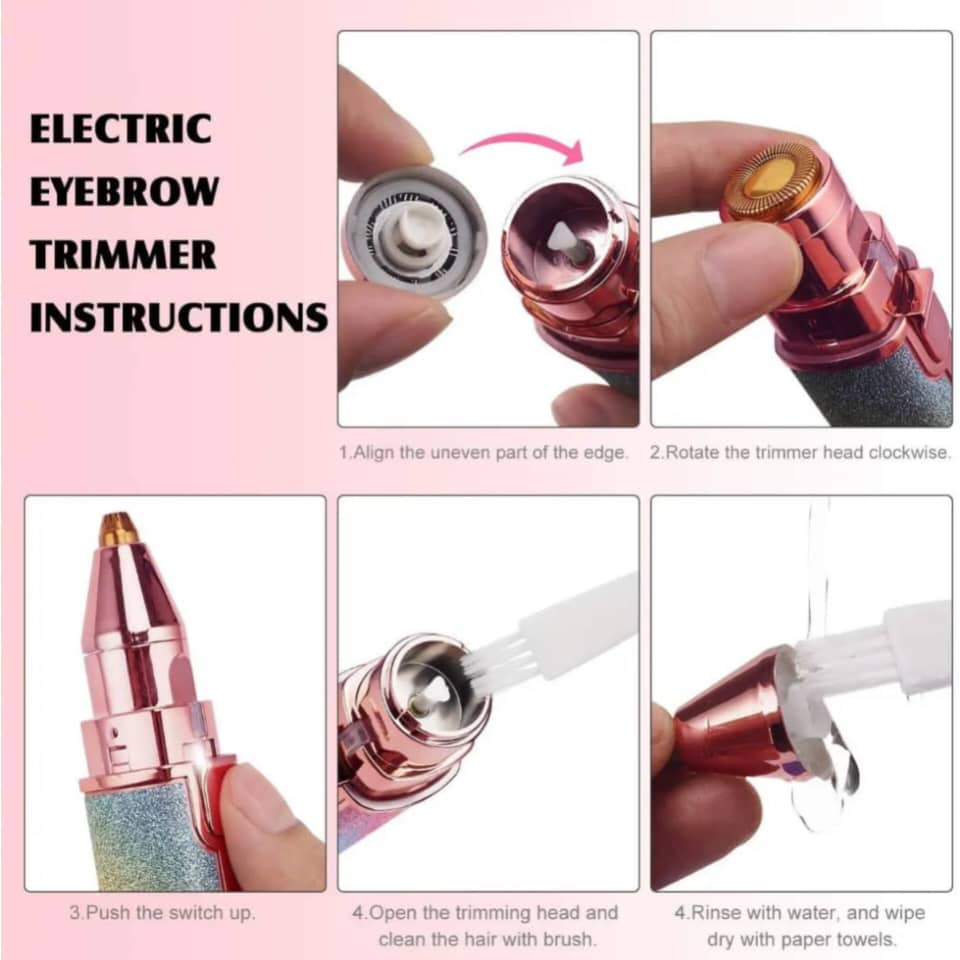 ELECTRIC EYEBROW TRIMMER INSTRUCTIONS

1.Align the uneven part of the edge.

2.Rotate the trimmer head clockwise.

3.Push the switch up.

4.Open the trimming head and clean the hair with brush.

4.Rinse with water, and wipe dry with paper towels.