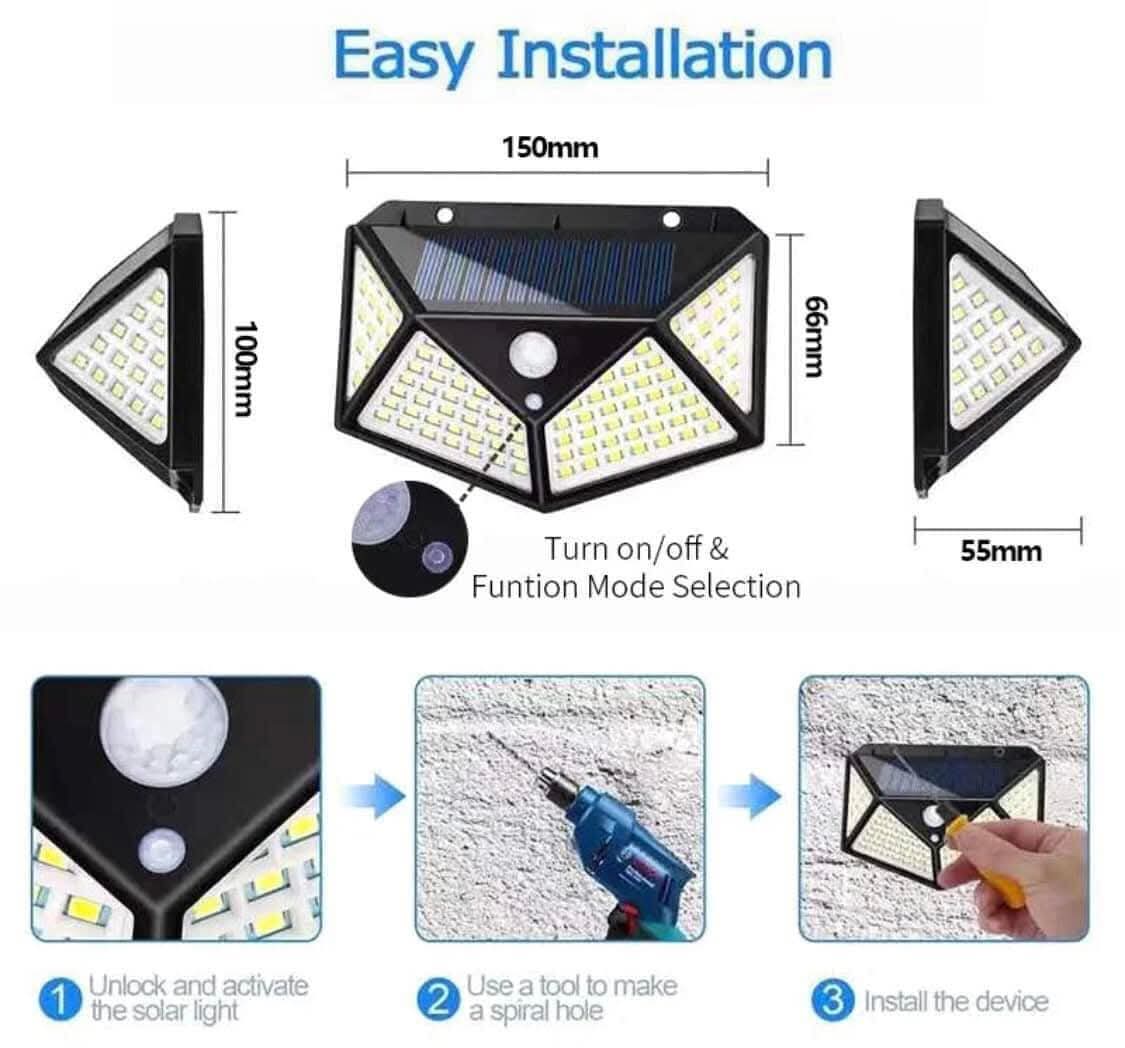 Easy Installation

150mm

100mm

66mm

55mm

Turn on/off &
Funtion Mode Selection

1 Unlock and activate the solar light

2 Use a tool to make a spiral hole

3 Install the device